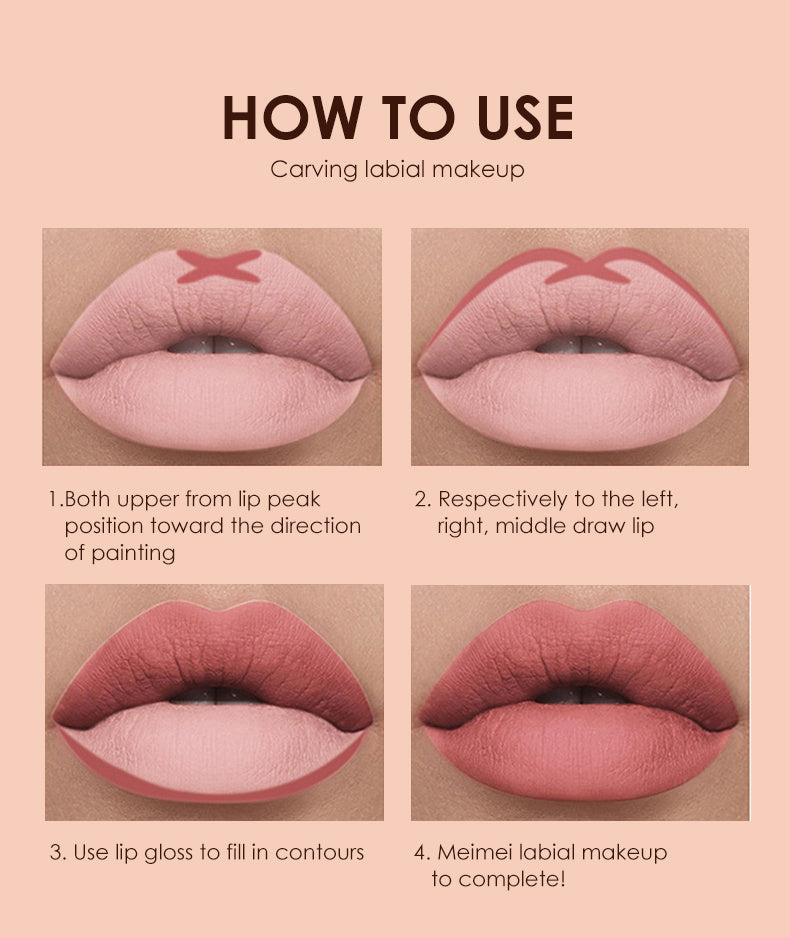 HOW TO USE
Carving labial makeup

1.Both upper from lip peak position toward the direction of painting

2. Respectively to the left, right, middle draw lip

3. Use lip gloss to fill in contours

4. Meimei labial makeup to complete!